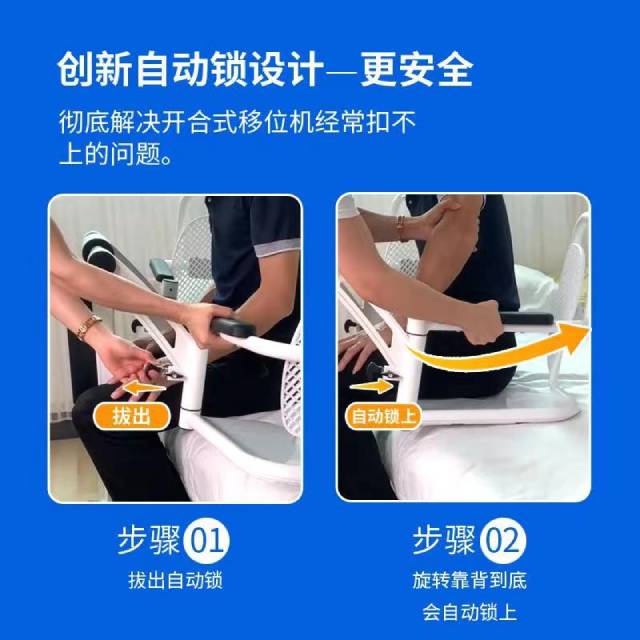 创新自动锁设计—更安全

彻底解决开合式移位机经常扣不上的问题。

拔出

自动锁上

步骤 01
拔出自动锁

步骤 02
旋转靠背到底
会自动锁上